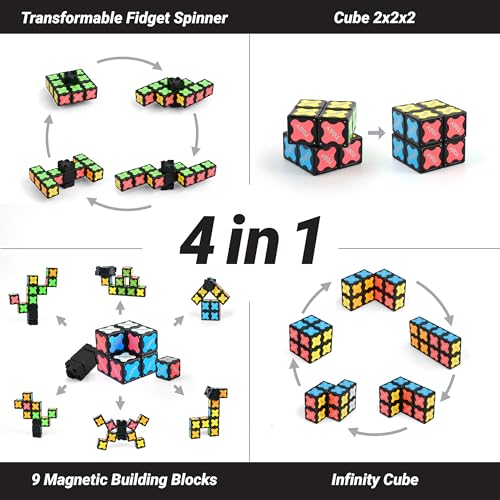 Transformable Fidget Spinner

Cube 2x2x2

4 in 1

9 Magnetic Building Blocks

Infinity Cube