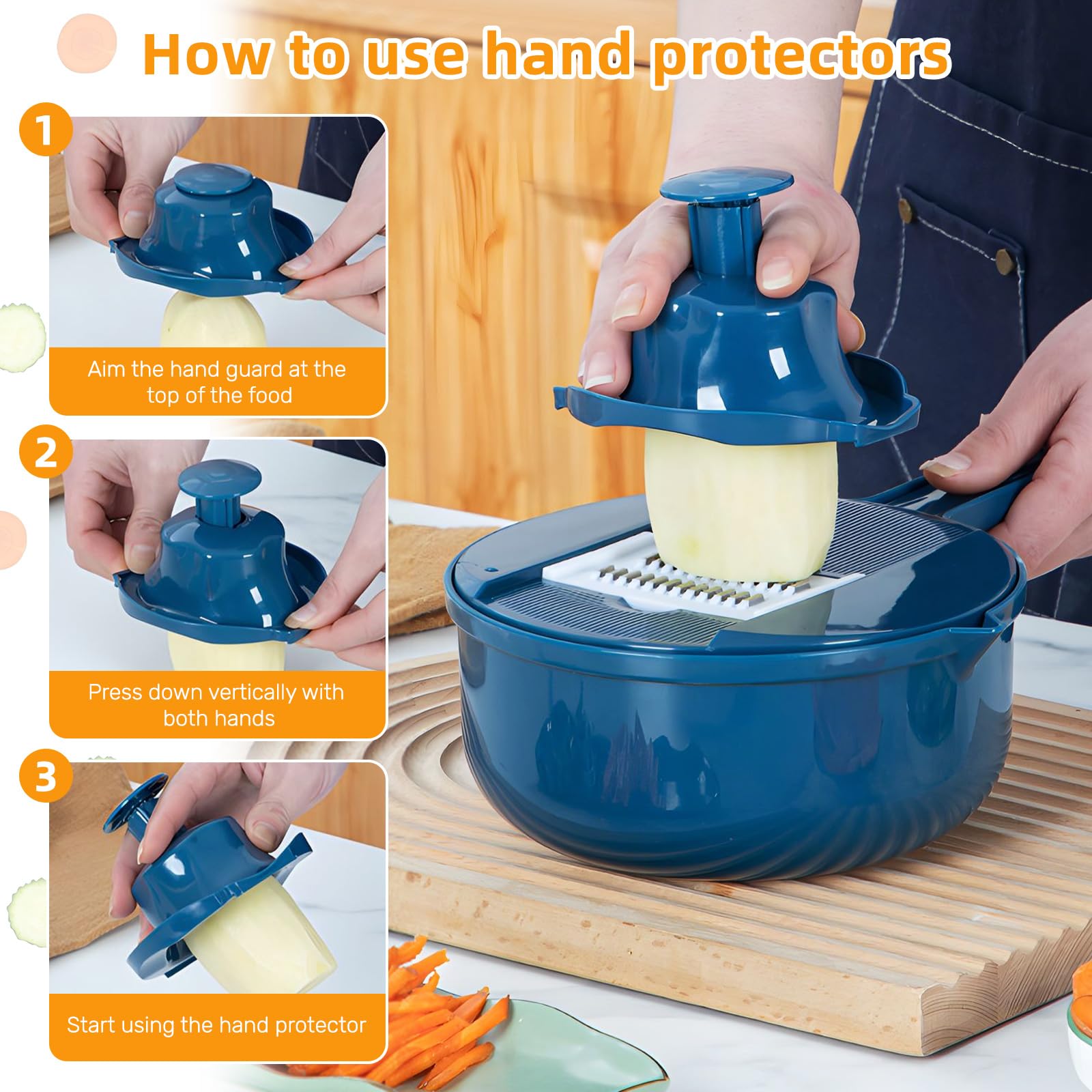 How to use hand protectors

1

Aim the hand guard at the top of the food

2

Press down vertically with both hands

3

Start using the hand protector