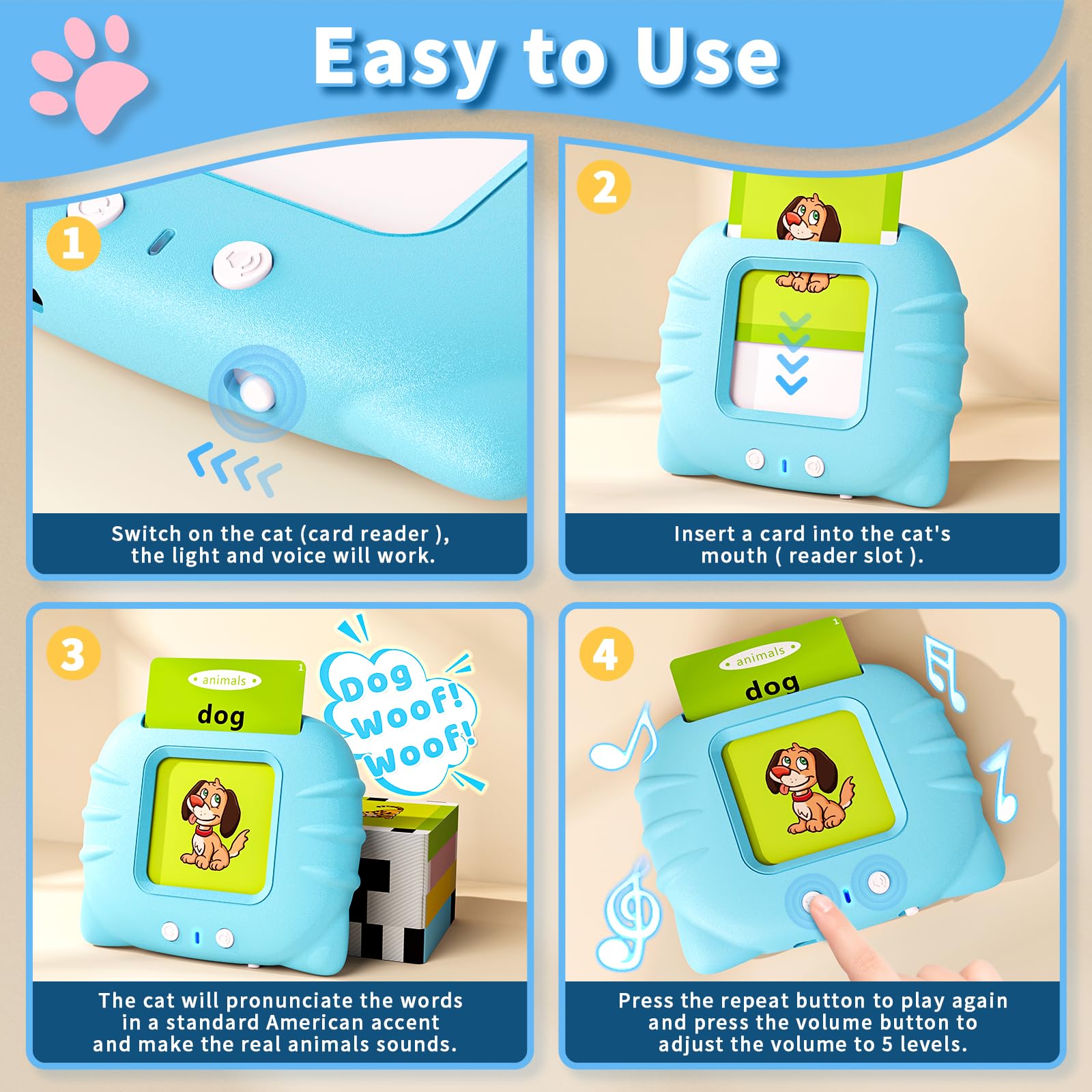 Easy to Use

1

Switch on the cat (card reader ), the light and voice will work.

2

Insert a card into the cat's mouth ( reader slot ).

3

animals

1

dog

Dog Woof! Woof!

The cat will pronunciate the words in a standard American accent and make the real animals sounds.

4

animals

1

dog

Press the repeat button to play again and press the volume button to adjust the volume to 5 levels.