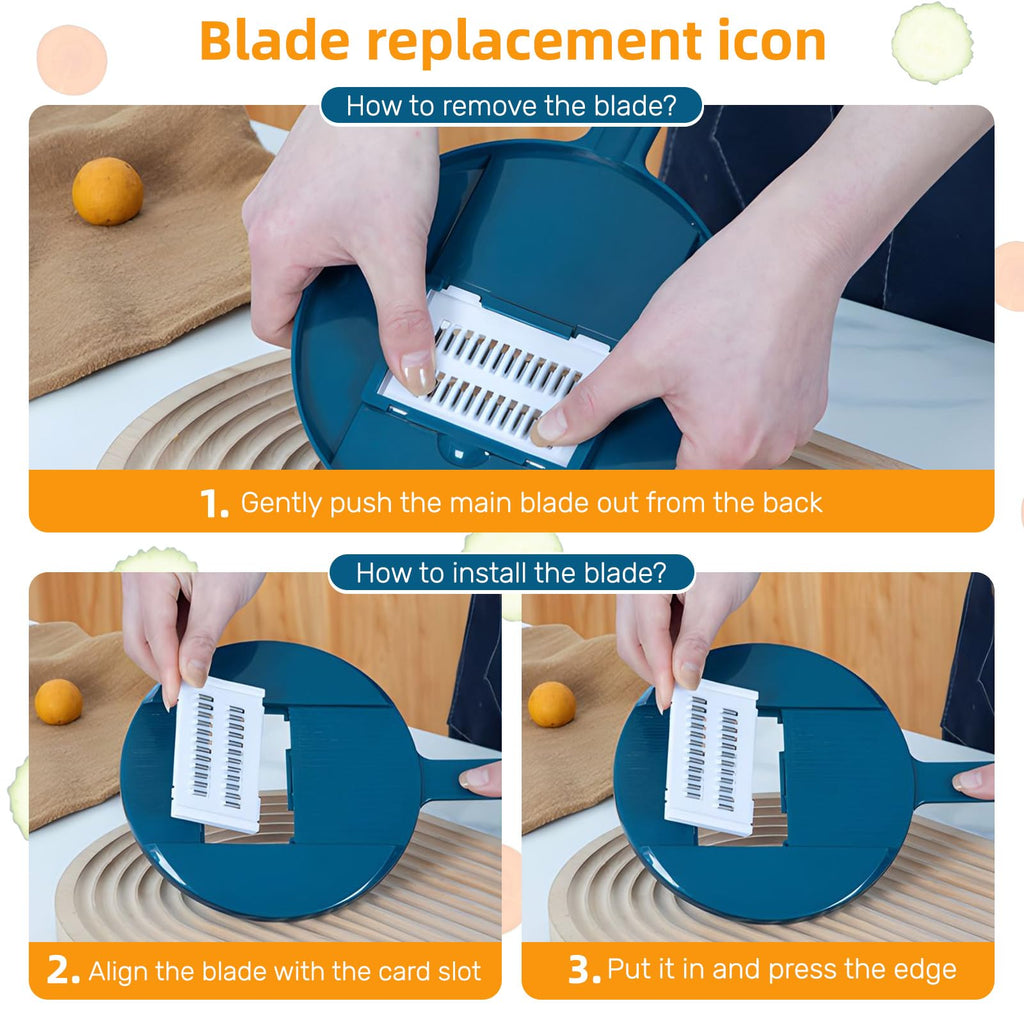 Blade replacement icon

How to remove the blade?

1. Gently push the main blade out from the back

How to install the blade?

2. Align the blade with the card slot

3. Put it in and press the edge