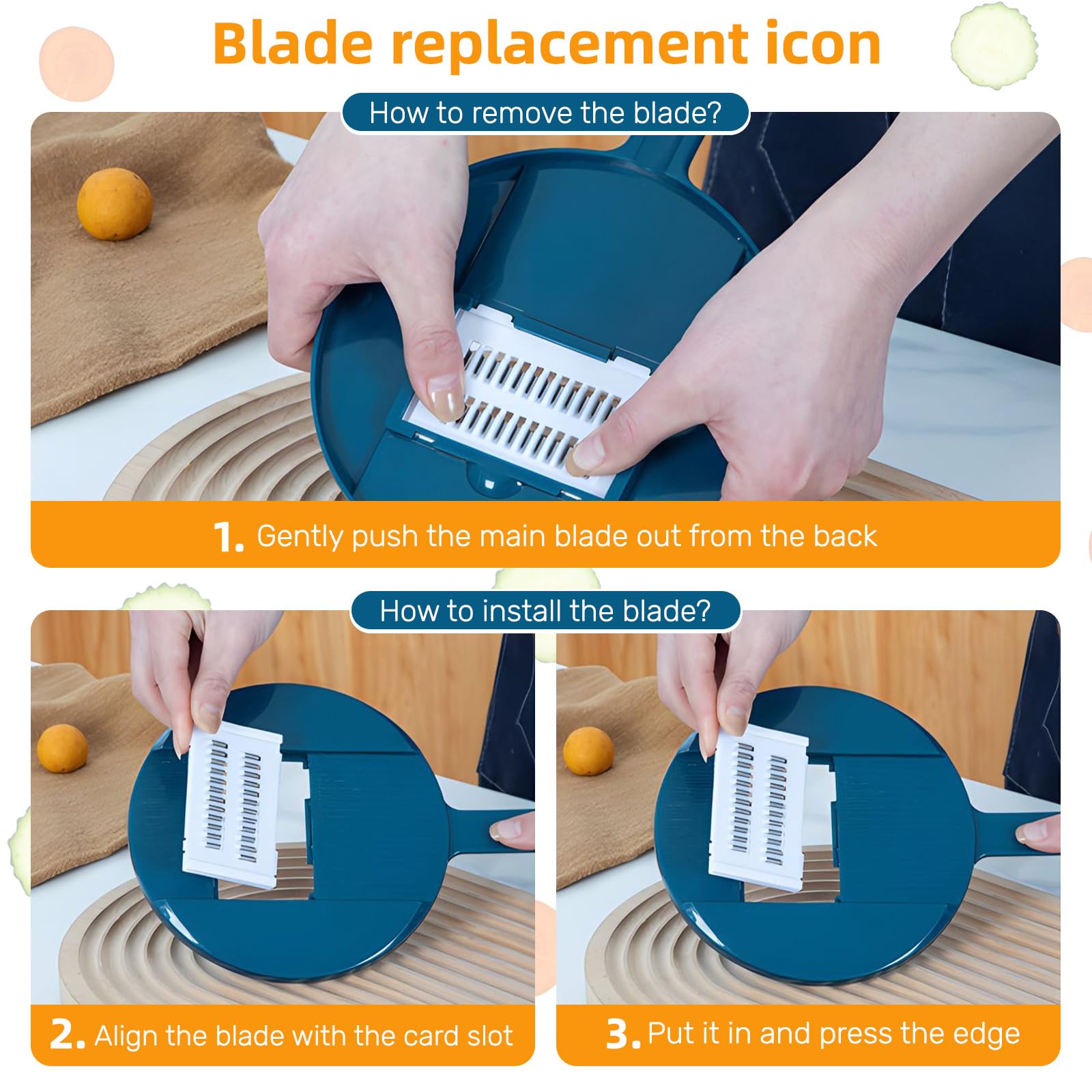 Blade replacement icon

How to remove the blade?

1. Gently push the main blade out from the back

How to install the blade?

2. Align the blade with the card slot

3. Put it in and press the edge