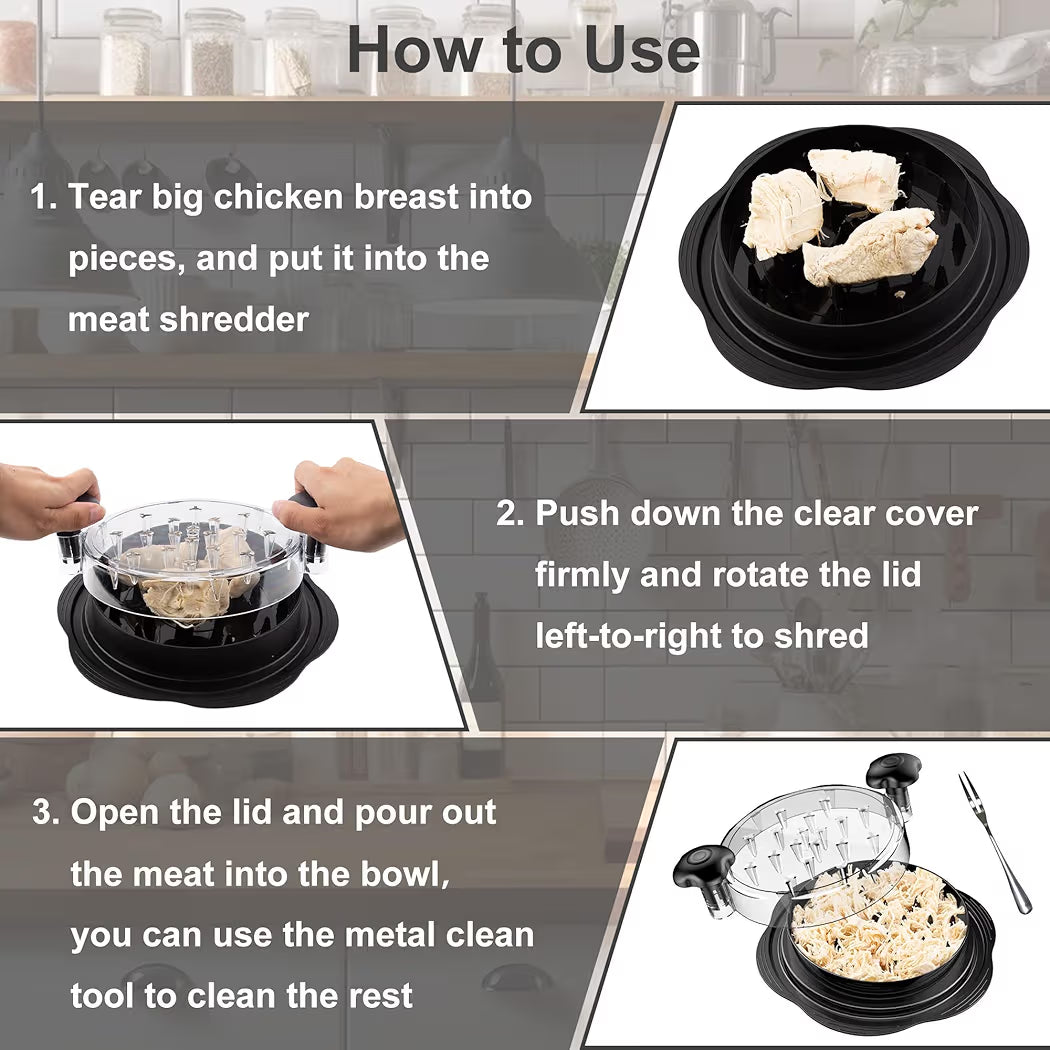 How to Use

1. Tear big chicken breast into pieces, and put it into the meat shredder

2. Push down the clear cover firmly and rotate the lid left-to-right to shred

3. Open the lid and pour out the meat into the bowl, you can use the metal clean tool to clean the rest